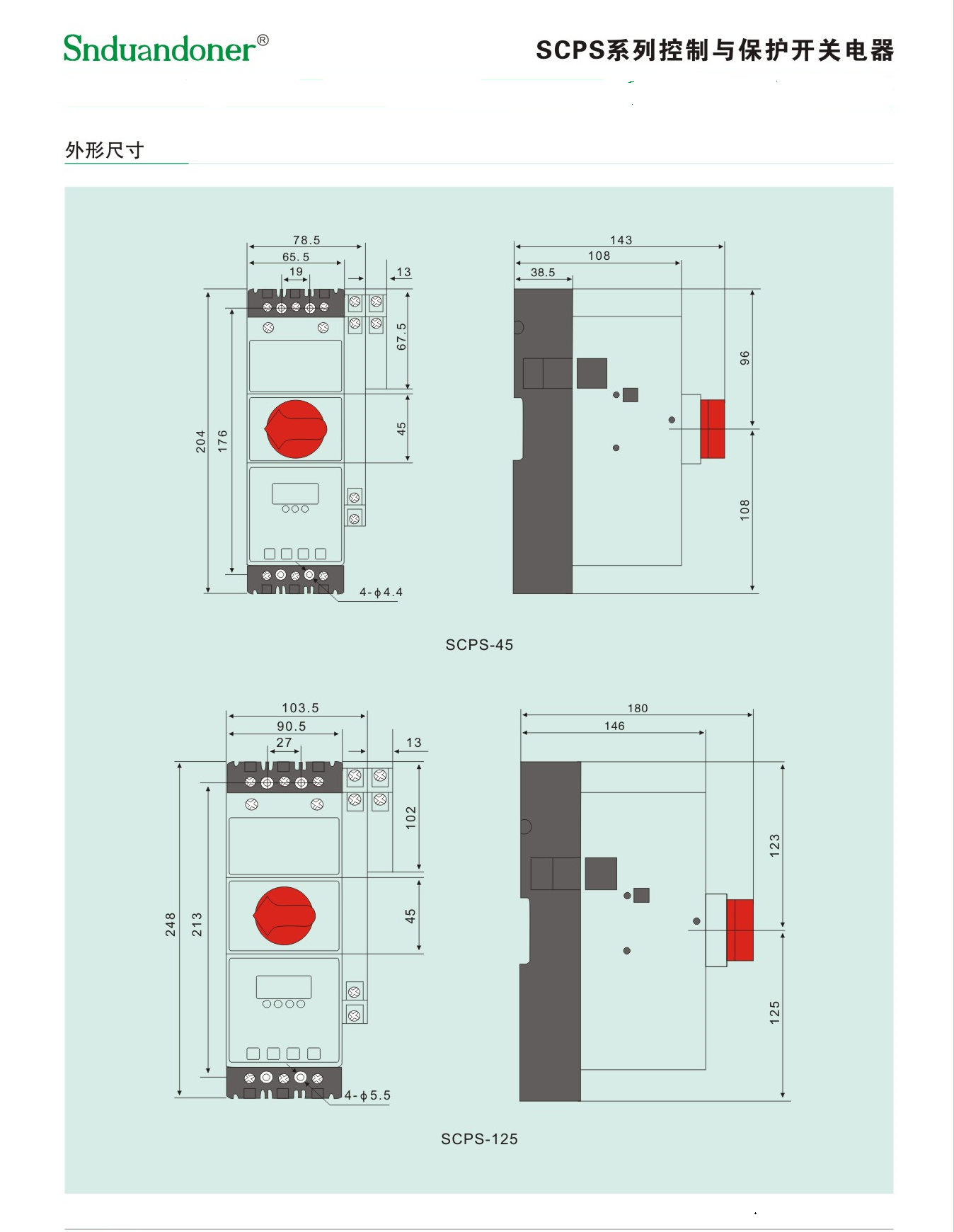 Snduandoner®

SCPS系列控制与保护开关电器

外形尺寸

78.5
65.5
19
13
67.5
45
204
176
4-ϕ4.4

143
108
38.5
96
108

SCPS-45

103.5
90.5
27
13
102
45
248
213
4-ϕ5.5

180
146
123
125

SCPS-125