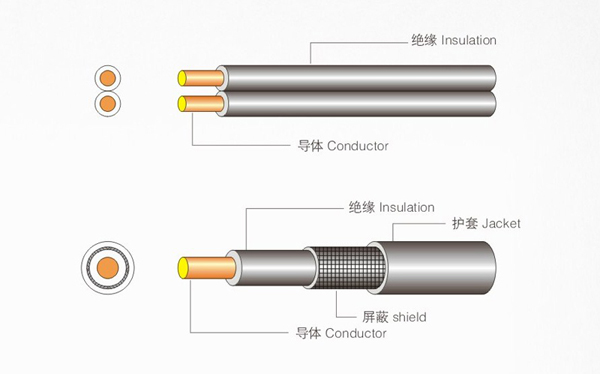 绝缘 Insulation

导体 Conductor

绝缘 Insulation

护套 Jacket

屏蔽 shield

导体 Conductor